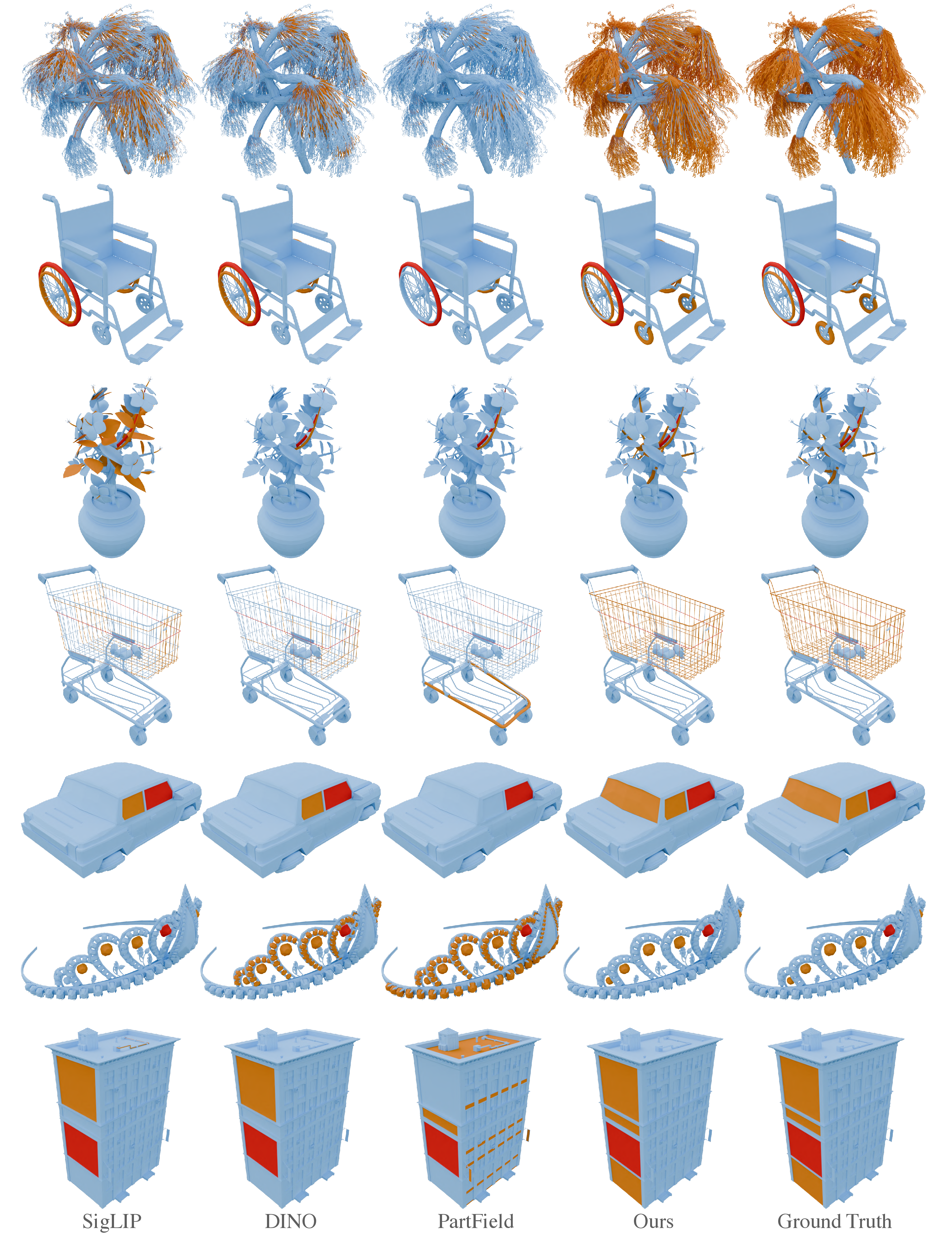 SigLIP DINO PartField Ours Ground Truth